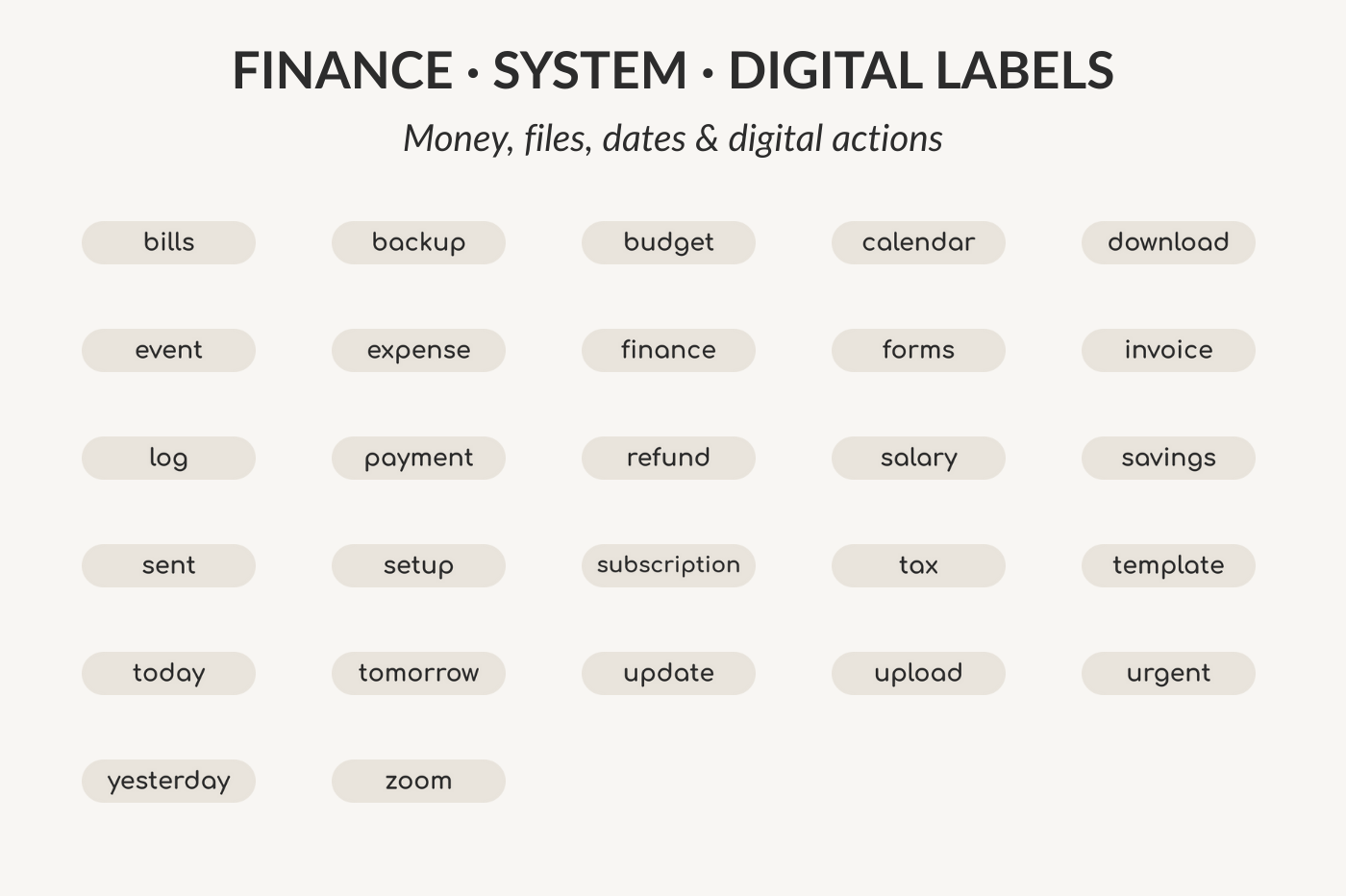 FINANCE · SYSTEM · DIGITAL LABELS

Money, files, dates & digital actions

bills

backup

budget

calendar

download

event

expense

finance

forms

invoice

log

payment

refund

salary

savings

sent

setup

subscription

tax

template

today

tomorrow

update

upload

urgent

yesterday

zoom